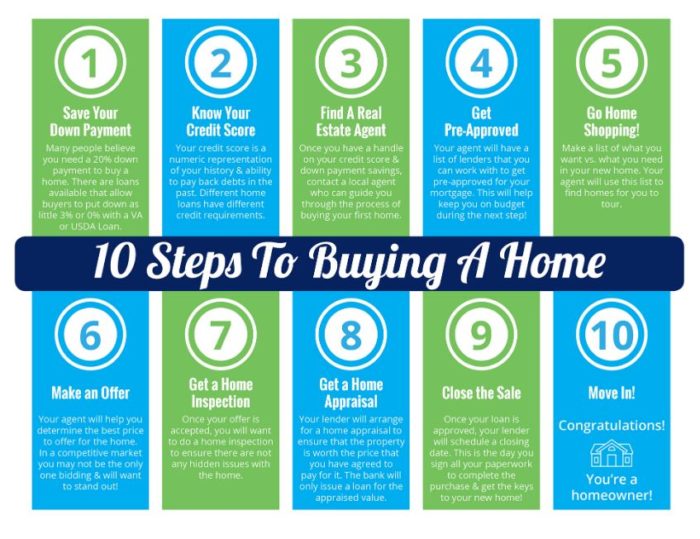 1

Save Your Down Payment

Many people believe you need a 20% down payment to buy a home. There are loans available that allow buyers to put down as little 3% or 0% with a VA or USDA Loan.

2

Know Your Credit Score

Your credit score is a numeric representation of your history & ability to pay back debts in the past. Different home loans have different credit requirements.

3

Find A Real Estate Agent

Once you have a handle on your credit score & down payment savings, contact a local agent who can guide you through the process of buying your first home.

4

Get Pre-Approved

Your agent will have a list of lenders that you can work with to get pre-approved for your mortgage. This will help keep you on budget during the next step!

5

Go Home Shopping!

Make a list of what you want vs. what you need in your new home. Your agent will use this list to find homes for you to tour.

10 Steps To Buying A Home

6

Make an Offer

Your agent will help you determine the best price to offer for the home. In a competitive market you may not be the only one bidding & will want to stand out!

7

Get a Home Inspection

Once your offer is accepted, you will want to do a home inspection to ensure there are not any hidden issues with the home.

8

Get a Home Appraisal

Your lender will arrange for a home appraisal to ensure that the property is worth the price that you have agreed to pay for it. The bank will only issue a loan for the appraised value.

9

Close the Sale

Once your loan is approved, your lender will schedule a closing date. This is the day you sign all your paperwork to complete the purchase & get the keys to your new home!

10

Move In!

Congratulations!

You're a homeowner!